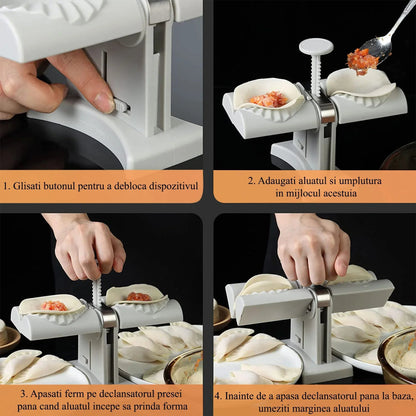 1. Glisati butonul pentru a debloca dispozitivul

2. Adaugati aluatul si umplutura in mijlocul acestuia

3. Apasati ferm pe declansatorul presei pana cand aluatul incepe sa prinda forma

4. Inainte de a apasa declansatorul pana la baza, umeziti marginea aluatului