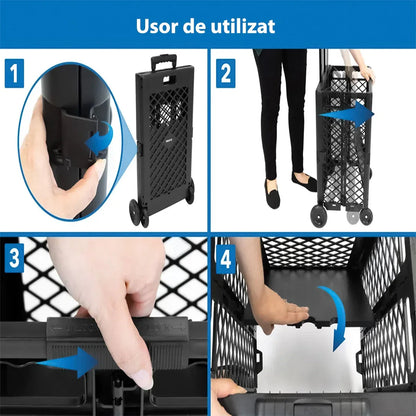 Usor de utilizat

1

2

3

4